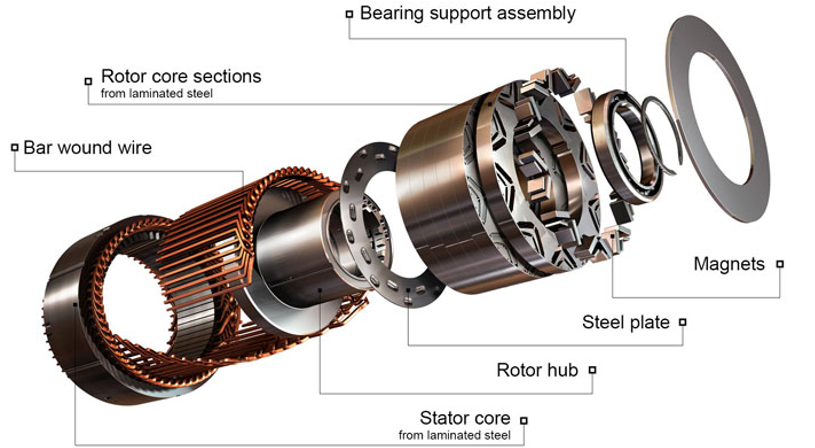 Bearing support assembly

Rotor core sections
from laminated steel

Bar wound wire

Magnets

Steel plate

Rotor hub

Stator core
from laminated steel